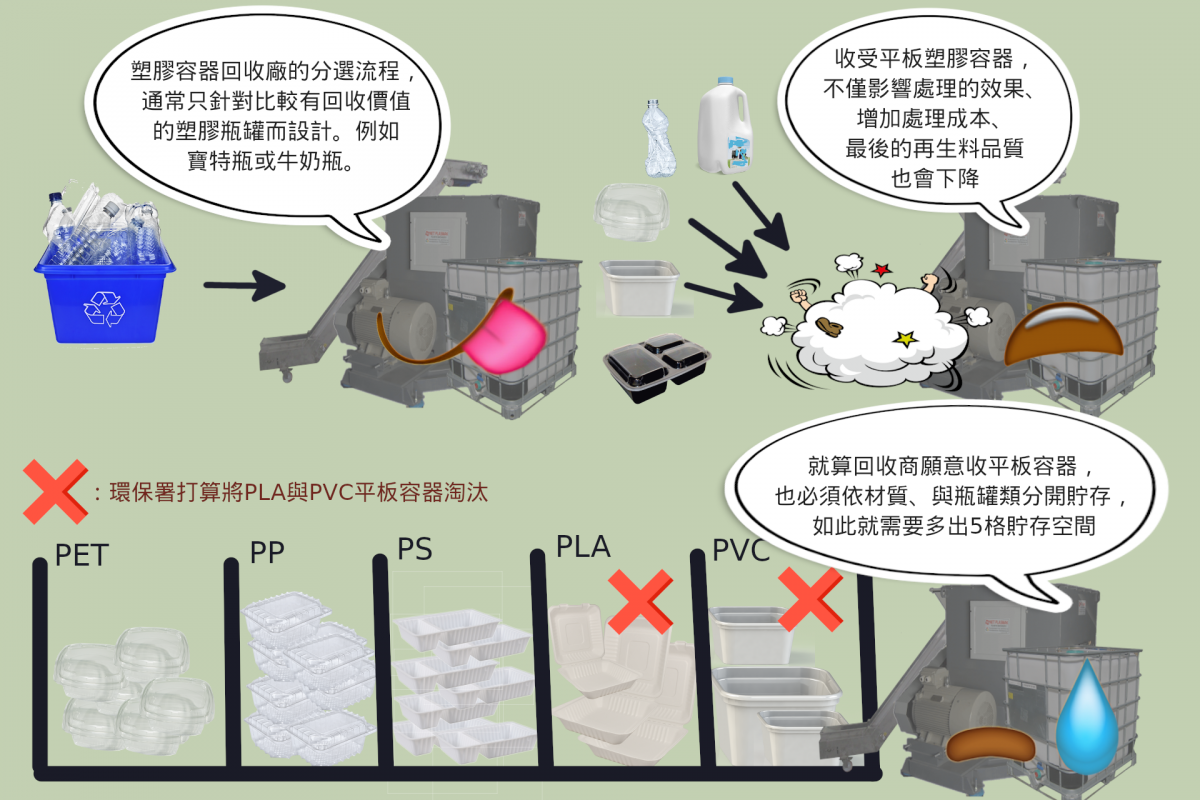 塑膠容器回收廠的分選流程，通常只針對比較有回收價值的塑膠瓶罐而設計。例如寶特瓶或牛奶瓶。

收受平板塑膠容器，不僅影響處理的效果、增加處理成本、最後的再生料品質也會下降

：環保署打算將PLA與PVC平板容器淘汰

就算回收商願意收平板容器，也必須依材質、與瓶罐類分開貯存，如此就需要多出5格貯存空間

PET

PP

PS

PLA

PVC